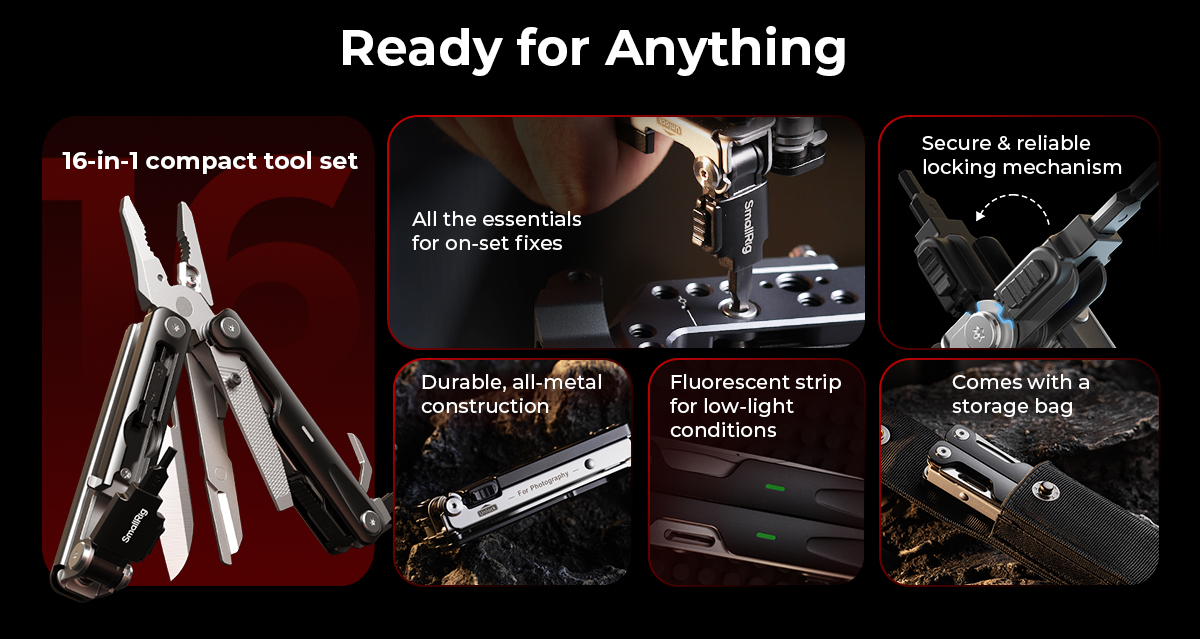 Ready for Anything

16-in-1 compact tool set

16

SmallRig

All the essentials for on-set fixes

SmallRig

Secure & reliable locking mechanism

Durable, all-metal construction

For Photography

Fluorescent strip for low-light conditions

Comes with a storage bag