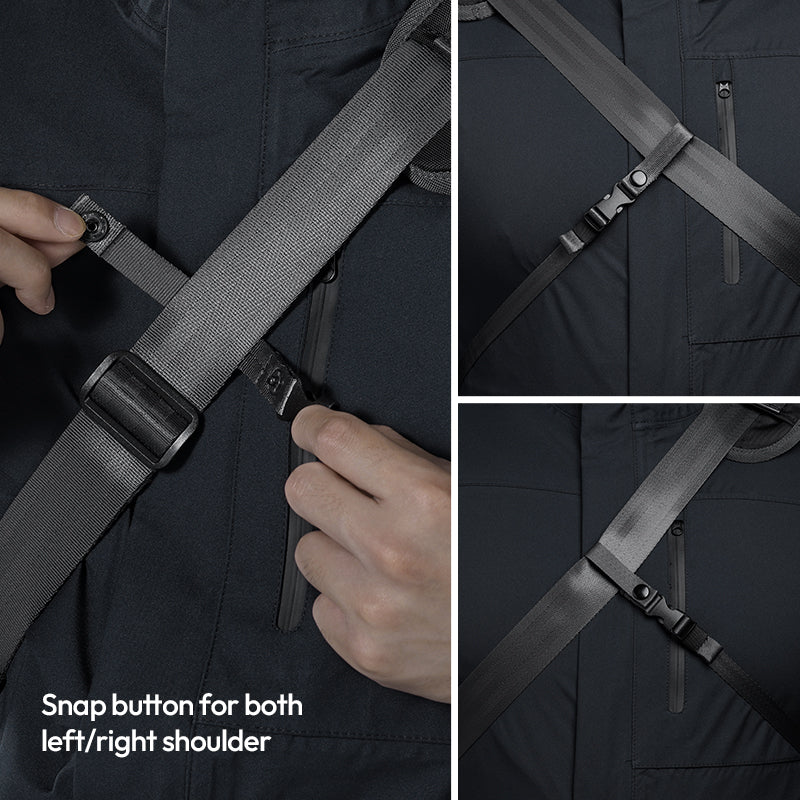 Snap button for both left/right shoulder