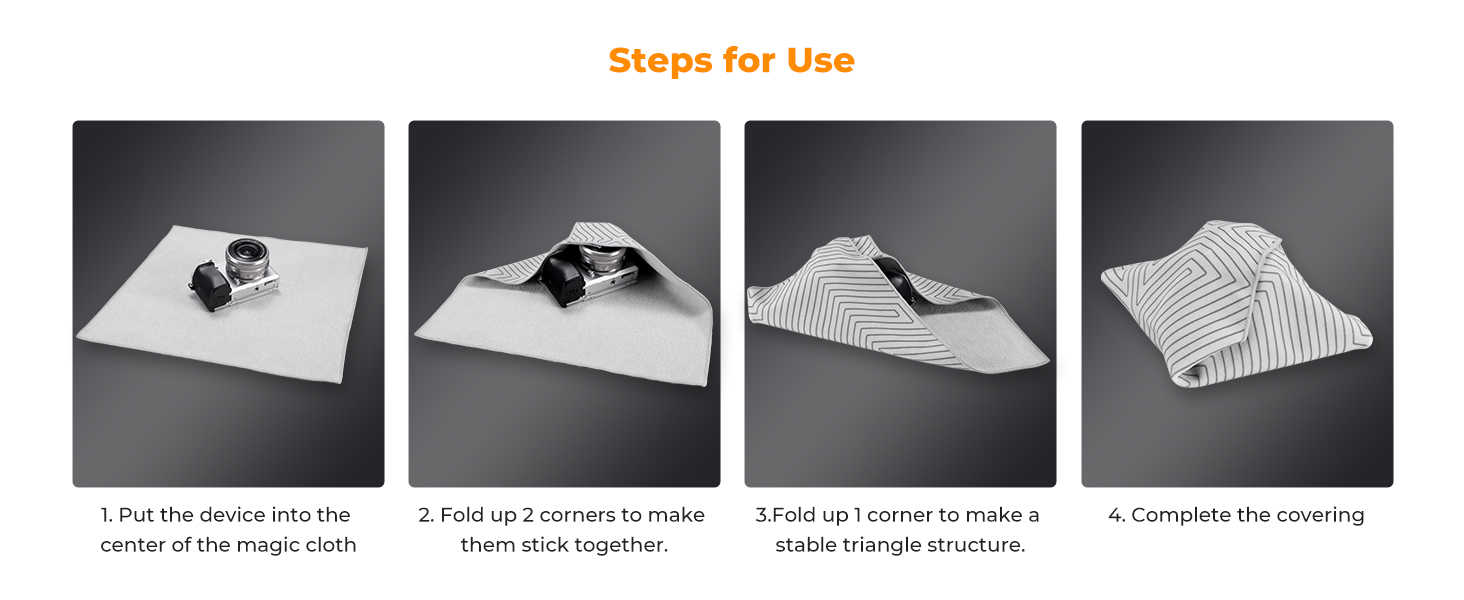 Steps for Use

1. Put the device into the center of the magic cloth

2. Fold up 2 corners to make them stick together.

3.Fold up 1 corner to make a stable triangle structure.

4. Complete the covering