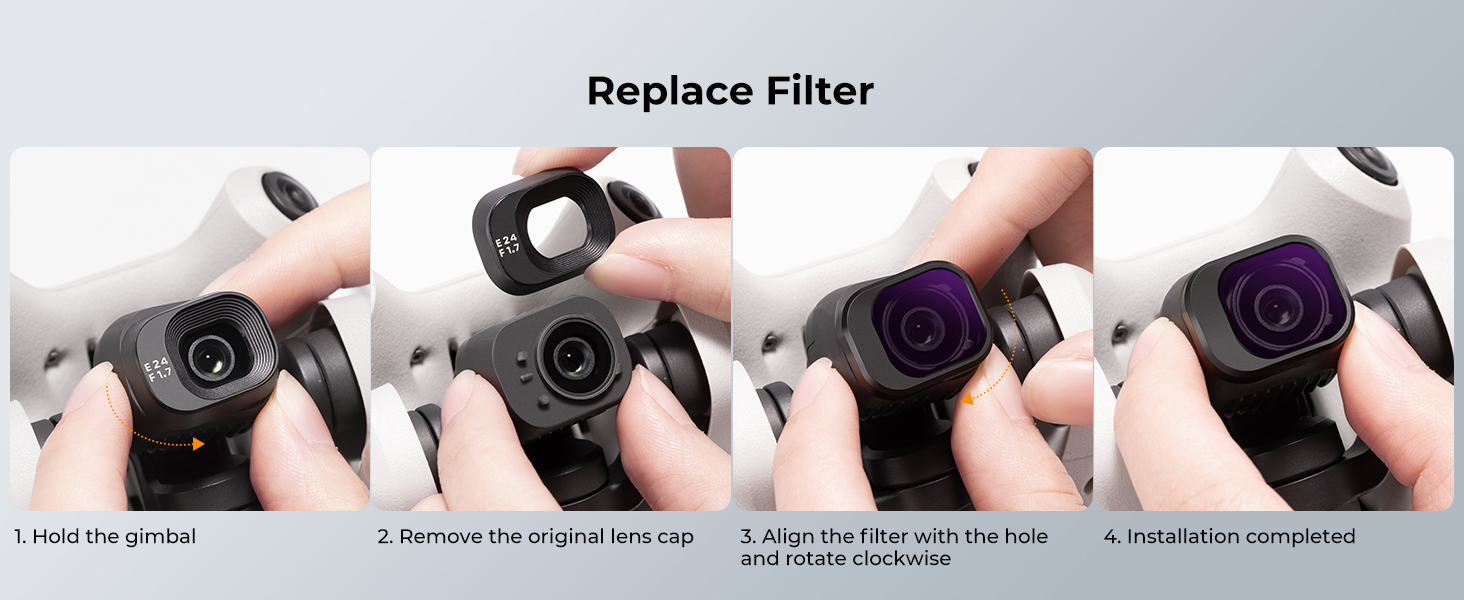 Replace Filter

E24
F1.7

E24
F1.7

1. Hold the gimbal

2. Remove the original lens cap

3. Align the filter with the hole and rotate clockwise

4. Installation completed