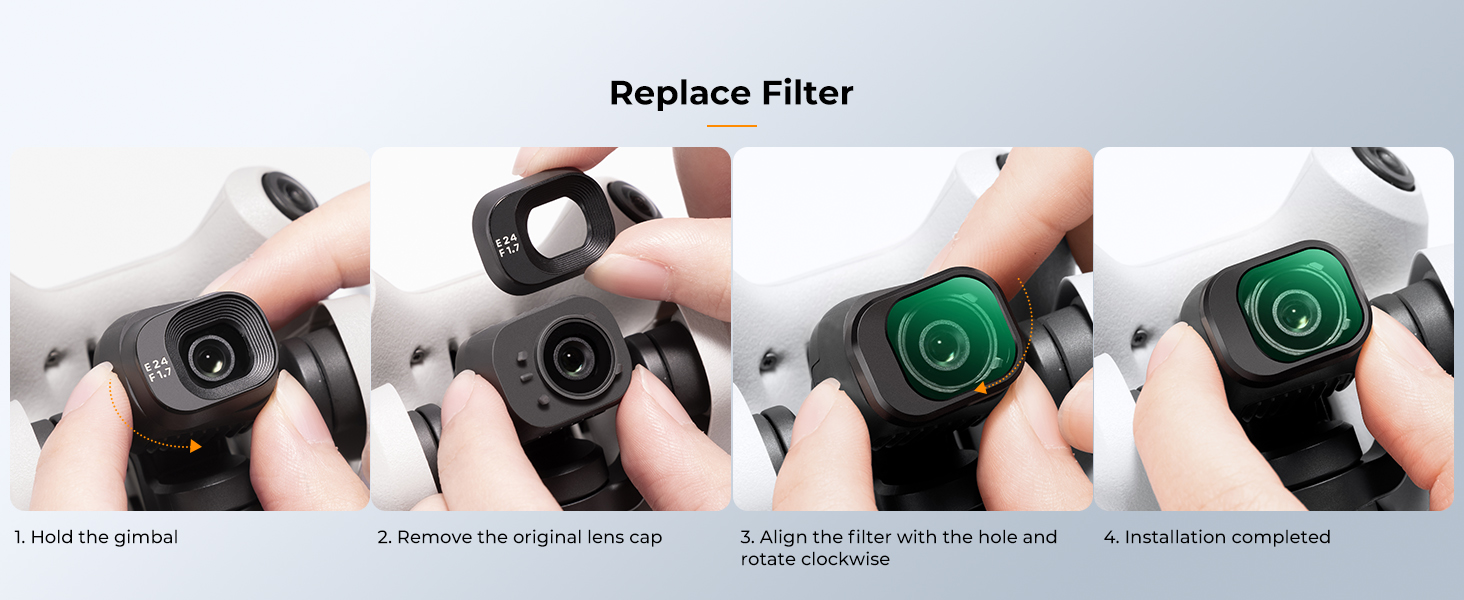 Replace Filter

E24
F1.7

E24
F1.7

1. Hold the gimbal

2. Remove the original lens cap

3. Align the filter with the hole and rotate clockwise

4. Installation completed