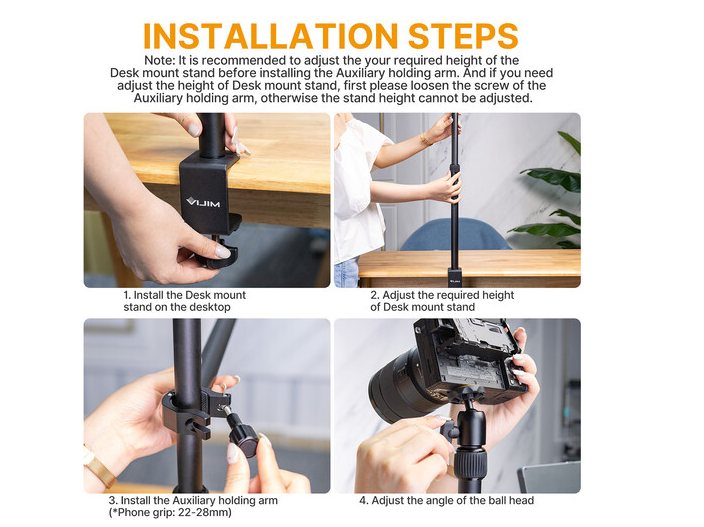 INSTALLATION STEPS

Note: It is recommended to adjust the your required height of the Desk mount stand before installing the Auxiliary holding arm. And if you need adjust the height of Desk mount stand, first please loosen the screw of the Auxiliary holding arm, otherwise the stand height cannot be adjusted.

VIJIM

1. Install the Desk mount stand on the desktop

2. Adjust the required height of Desk mount stand

3. Install the Auxiliary holding arm (*Phone grip: 22-28mm)

4. Adjust the angle of the ball head