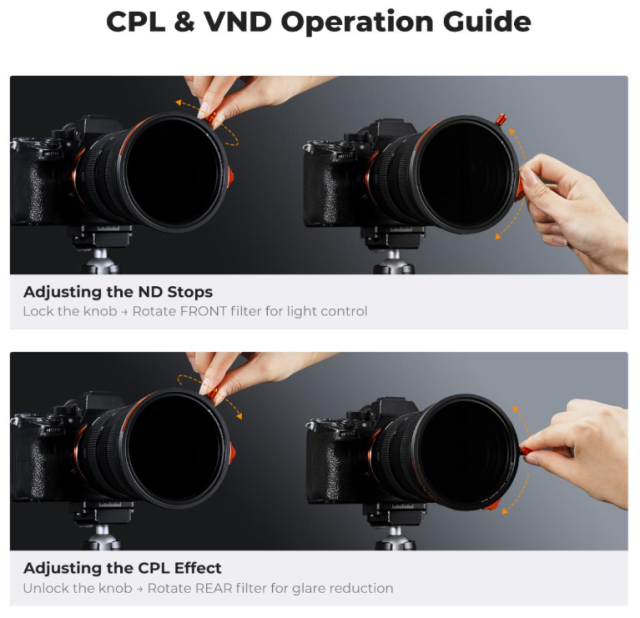 CPL & VND Operation Guide

Adjusting the ND Stops
Lock the knob → Rotate FRONT filter for light control

Adjusting the CPL Effect
Unlock the knob → Rotate REAR filter for glare reduction