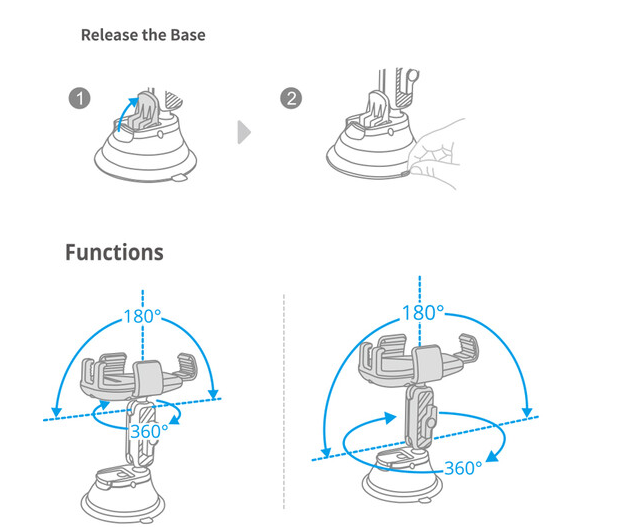 Release the Base

1

2

Functions

180°

360°

180°

360°