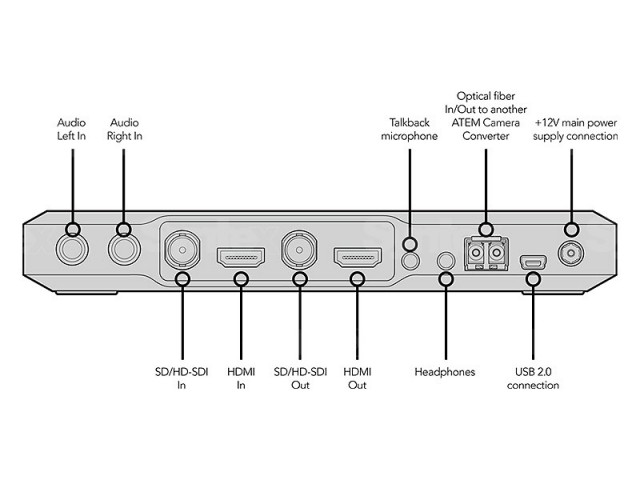 Audio Left In

Audio Right In

Talkback microphone

Optical fiber In/Out to another ATEM Camera Converter

+12V main power supply connection

SD/HD-SDI In

HDMI In

SD/HD-SDI Out

HDMI Out

Headphones

USB 2.0 connection